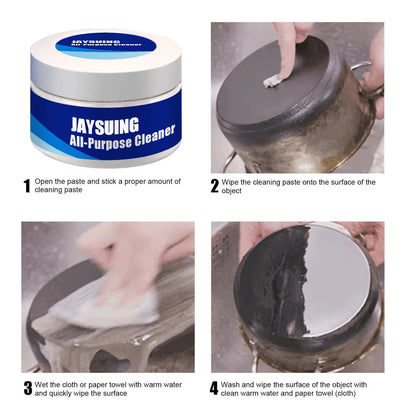 JAYSUING
All-Purpose Cleaner

JAYSUING
All-Purpose Cleaner

1 Open the paste and stick a proper amount of cleaning paste

2 Wipe the cleaning paste onto the surface of the object

3 Wet the cloth or paper towel with warm water and quickly wipe the surface

4 Wash and wipe the surface of the object with clean warm water and paper towel (cloth)