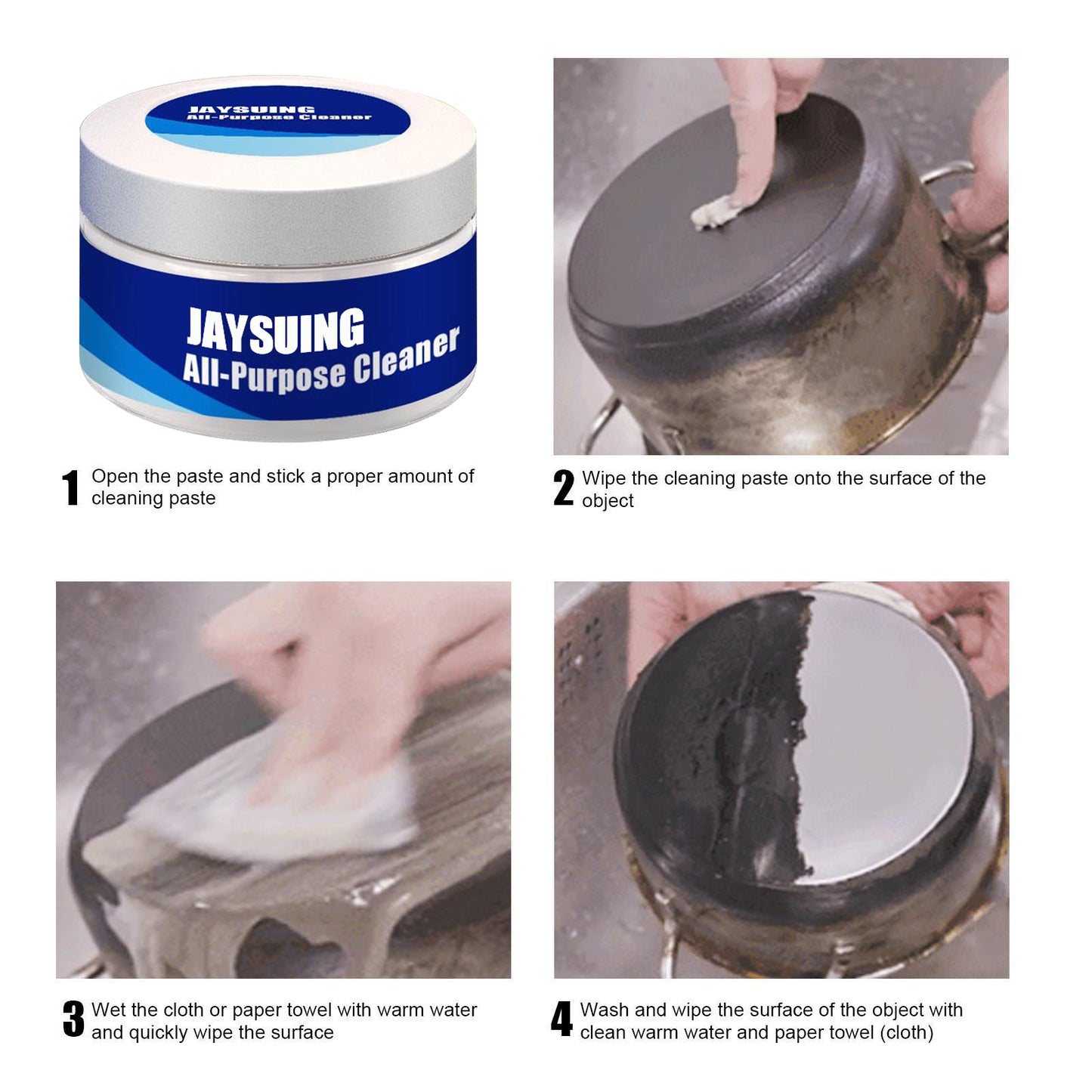 JAYSUING
All-Purpose Cleaner

JAYSUING
All-Purpose Cleaner

1 Open the paste and stick a proper amount of cleaning paste

2 Wipe the cleaning paste onto the surface of the object

3 Wet the cloth or paper towel with warm water and quickly wipe the surface

4 Wash and wipe the surface of the object with clean warm water and paper towel (cloth)